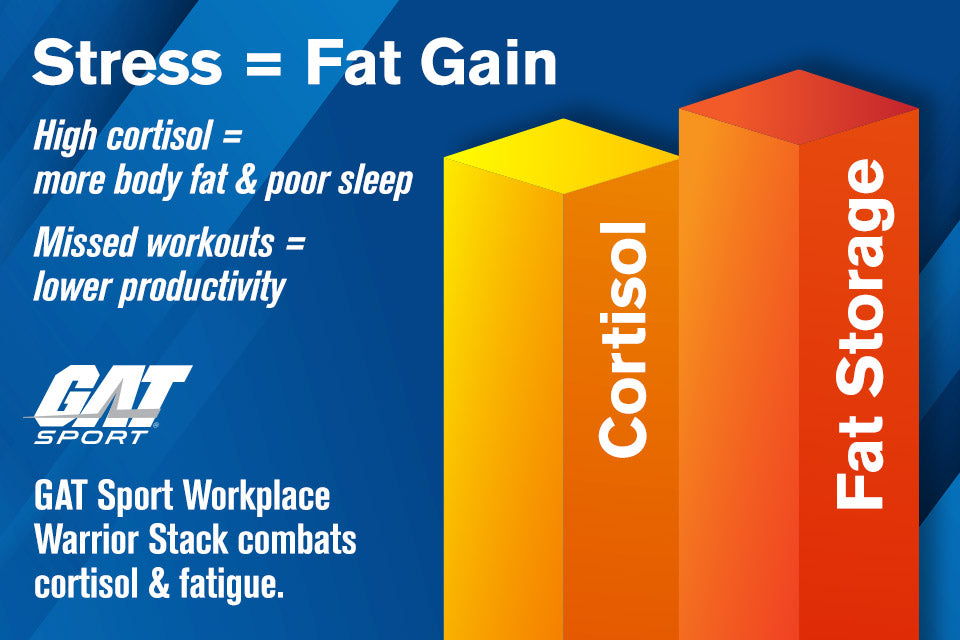 Stress = Fat Gain

High cortisol = more body fat & poor sleep

Missed workouts = lower productivity

GAT SPORT

GAT Sport Workplace Warrior Stack combats cortisol & fatigue.

Cortisol

Fat Storage